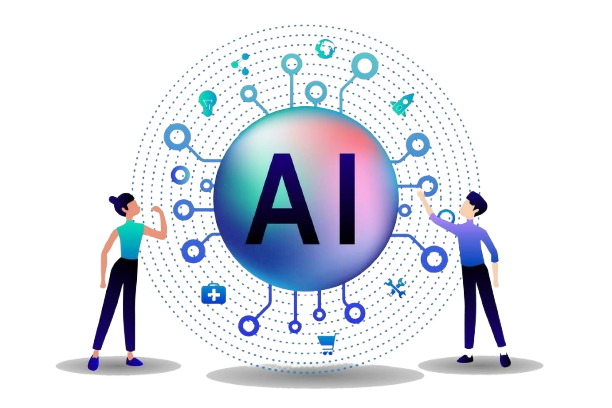 AI